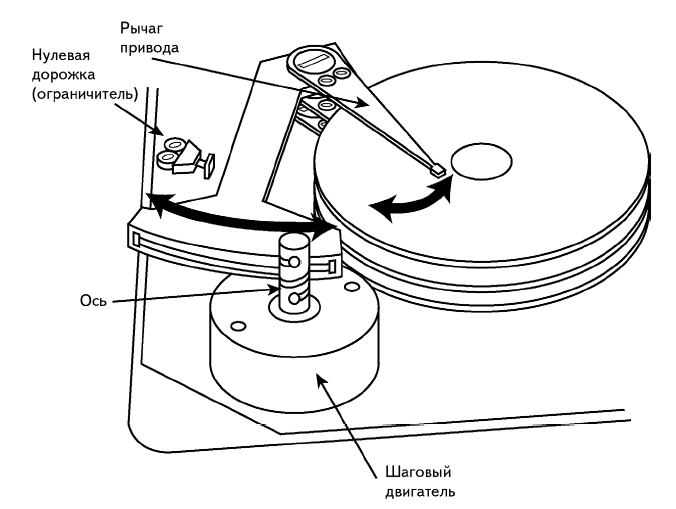 Рычаг привода

Нулевая дорожка (ограничитель)

Ось

Шаговый двигатель